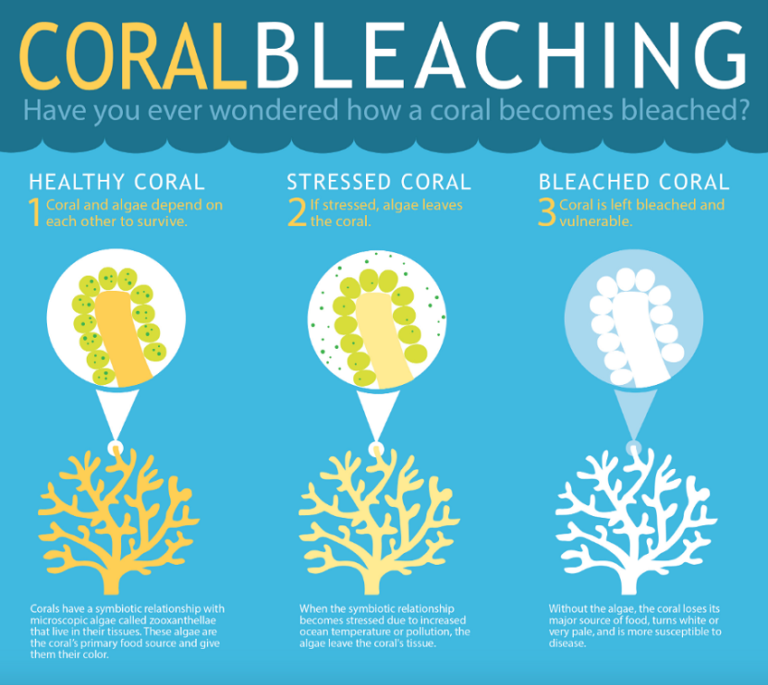 CORALBLEACHING
Have you ever wondered how a coral becomes bleached?

HEALTHY CORAL
1 Coral and algae depend on each other to survive.

Corals have a symbiotic relationship with microscopic algae called zooxanthellae that live in their tissues. These algae are the coral's primary food source and give them their color.

STRESSED CORAL
2 If stressed, algae leaves the coral.

When the symbiotic relationship becomes stressed due to increased ocean temperature or pollution, the algae leave the coral's tissue.

BLEACHED CORAL
3 Coral is left bleached and vulnerable.

Without the algae, the coral loses its major source of food, turns white or very pale, and is more susceptible to disease.